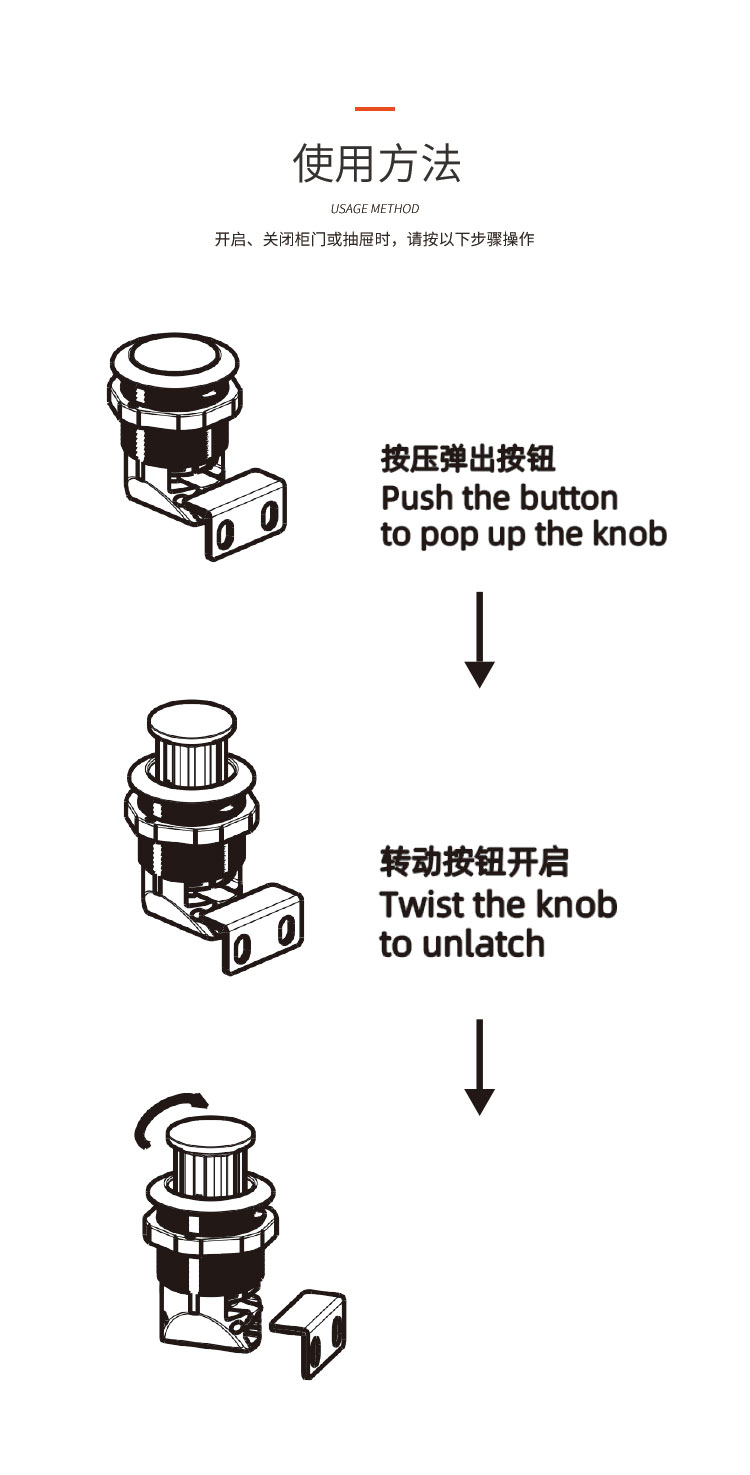 使用方法

USAGE METHOD

开启、关闭柜门或抽屉时，请按以下步骤操作

按压弹出按钮
Push the button
to pop up the knob

转动按钮开启
Twist the knob
to unlatch