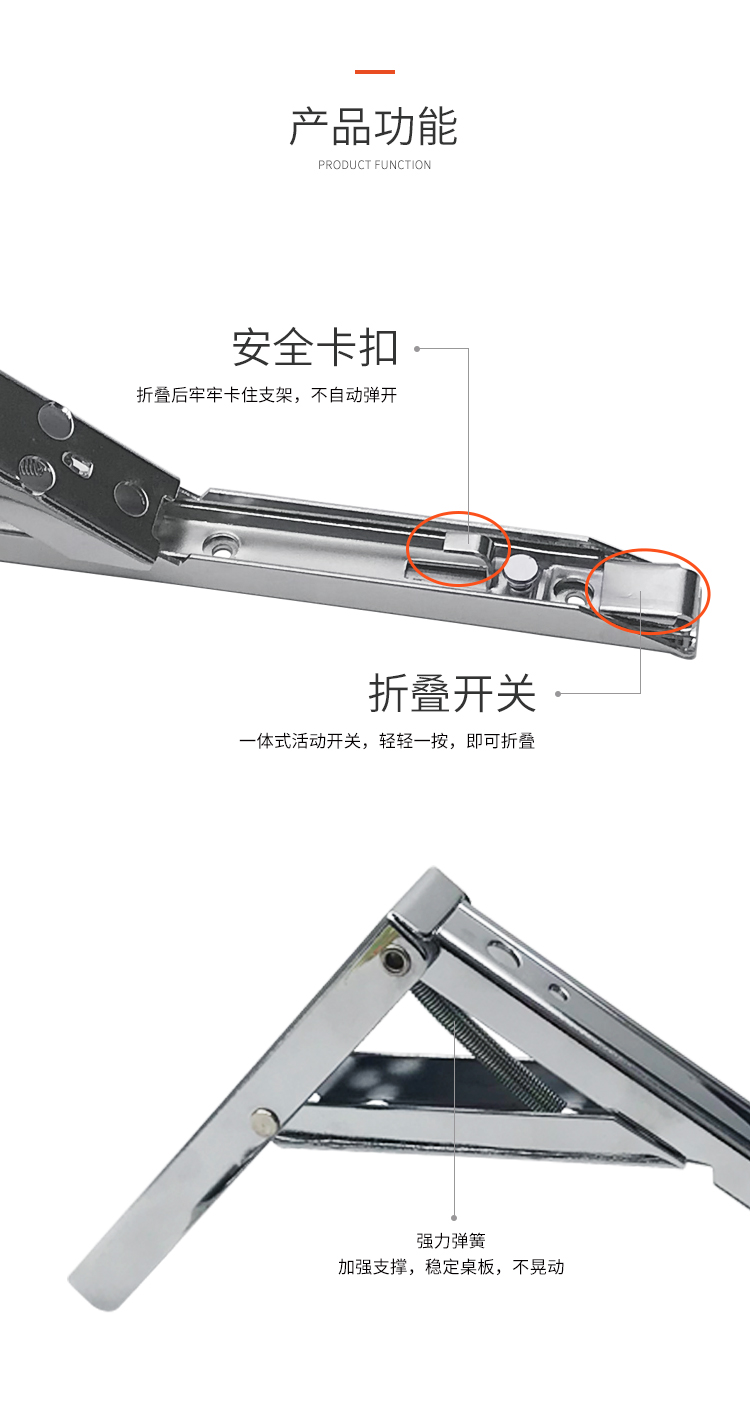 产品功能
PRODUCT FUNCTION

安全卡扣
折叠后牢牢卡住支架，不自动弹开

折叠开关
一体式活动开关，轻轻一按，即可折叠

强力弹簧
加强支撑，稳定桌板，不晃动